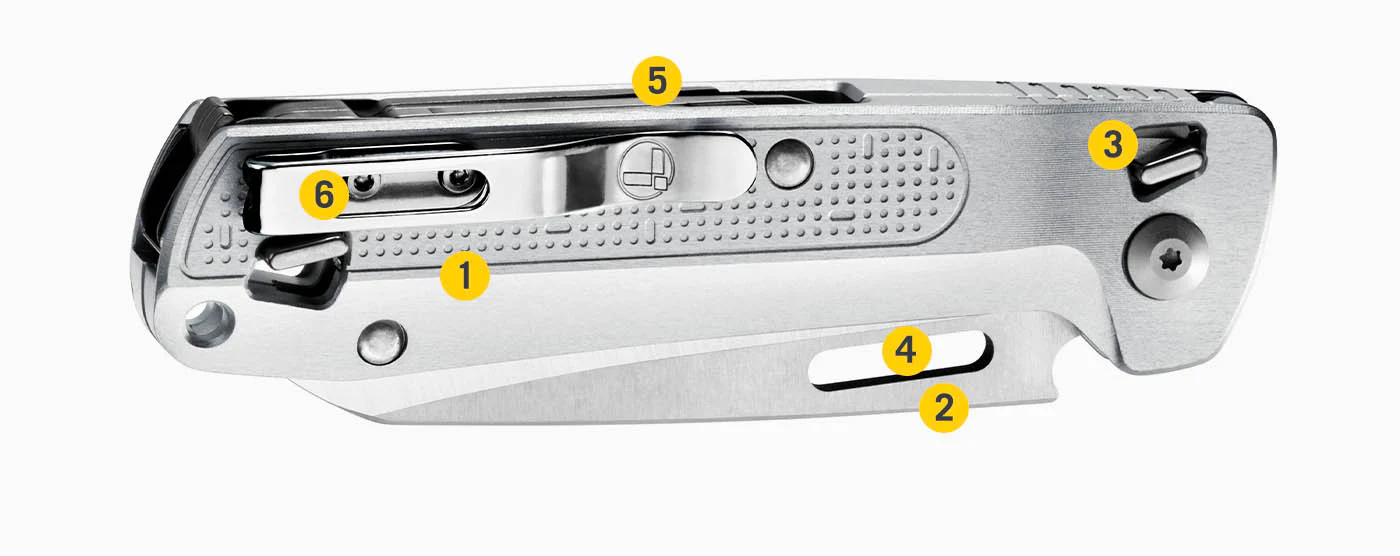 5
3
6
1
4
2