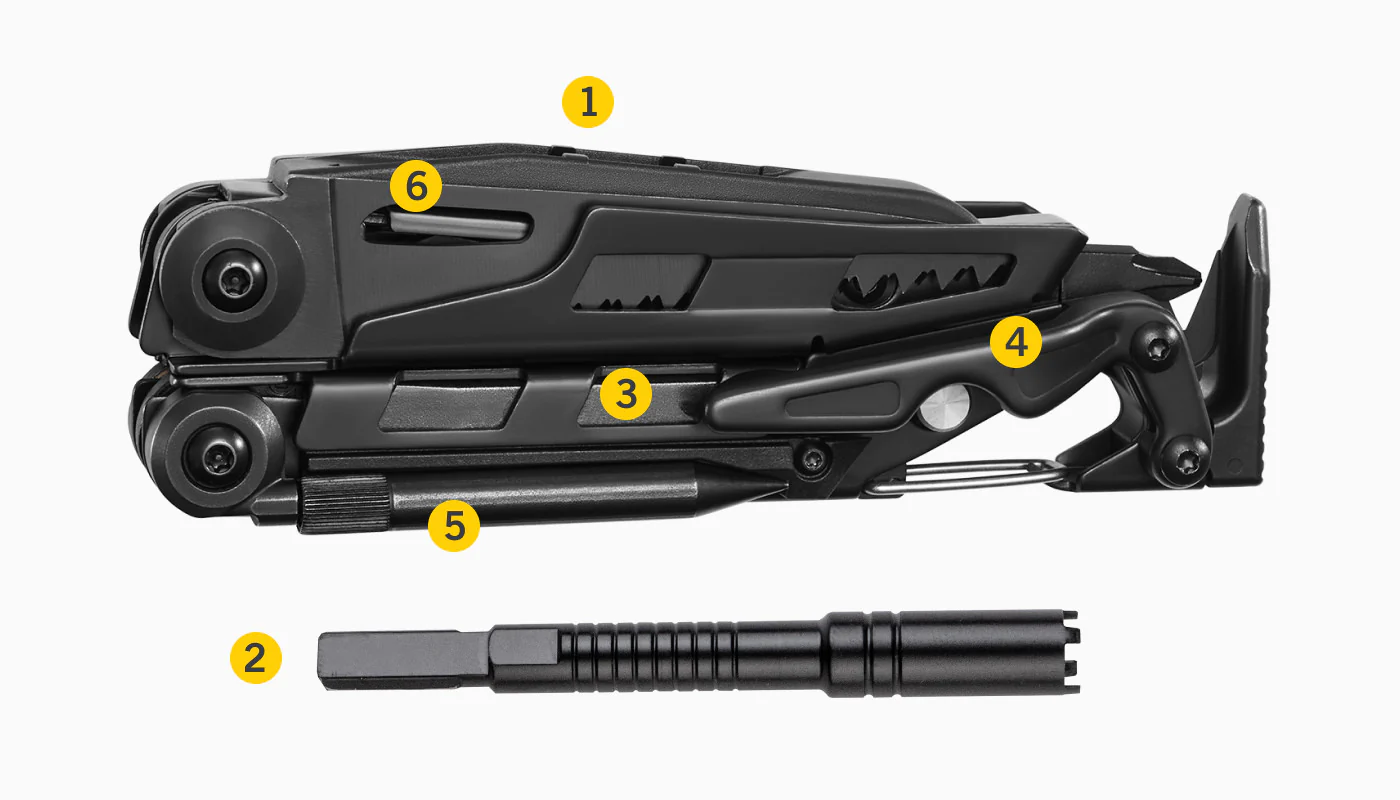 1
6
4
3
5
2