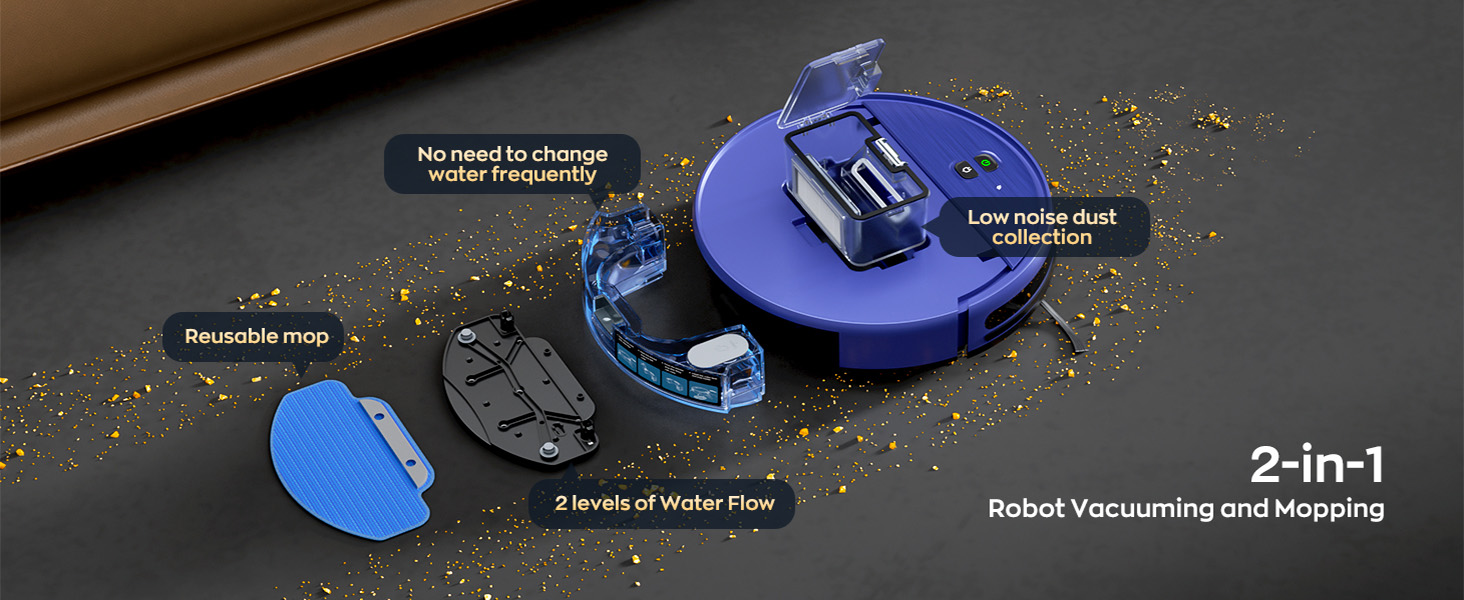 No need to change water frequently

Low noise dust collection

Reusable mop

2 levels of Water Flow

2-in-1
Robot Vacuuming and Mopping